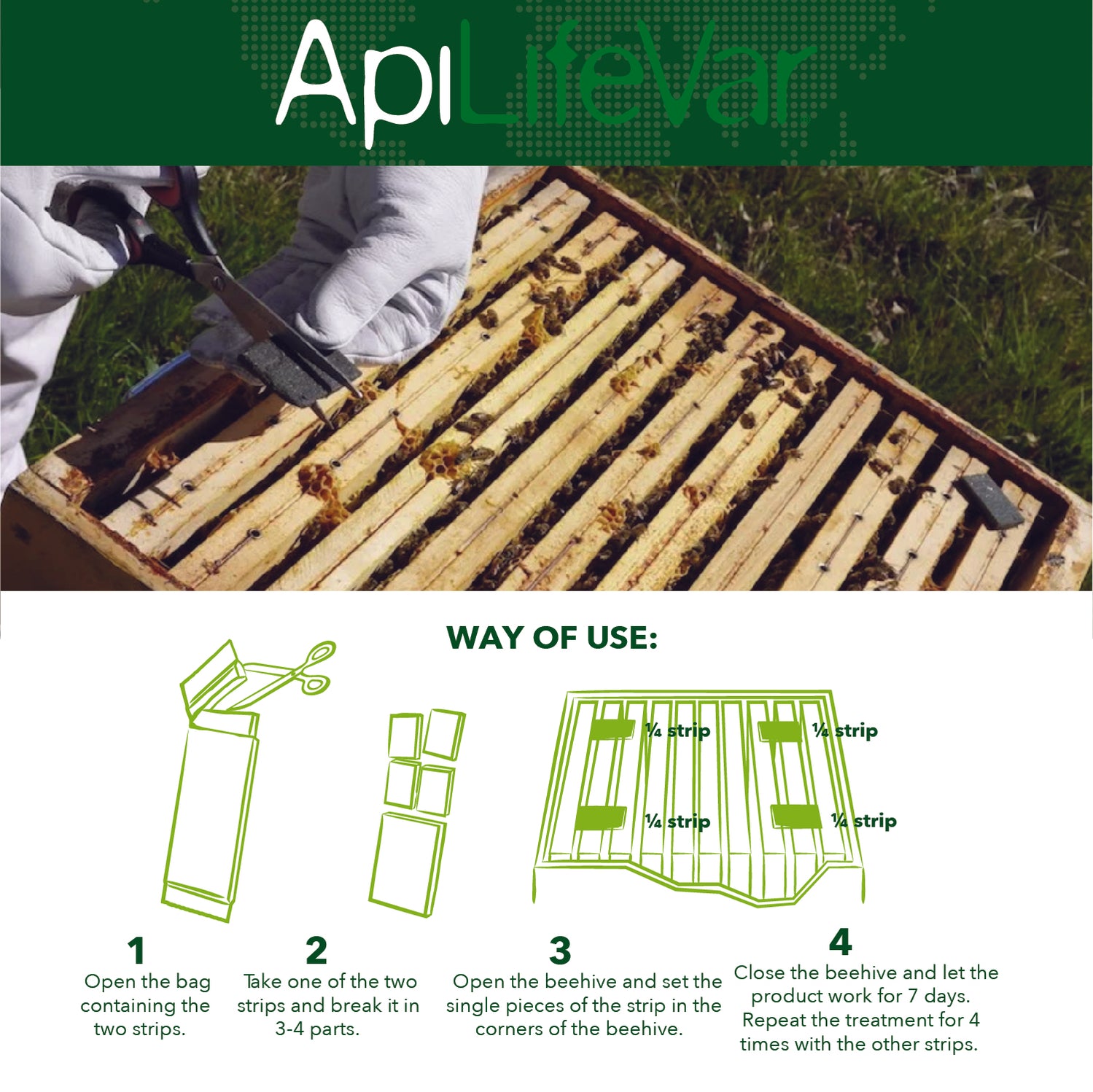 ApiLifeVar

WAY OF USE:

¼ strip
¼ strip
¼ strip
¼ strip

1
Open the bag containing the two strips.

2
Take one of the two strips and break it in 3-4 parts.

3
Open the beehive and set the single pieces of the strip in the corners of the beehive.

4
Close the beehive and let the product work for 7 days. Repeat the treatment for 4 times with the other strips.